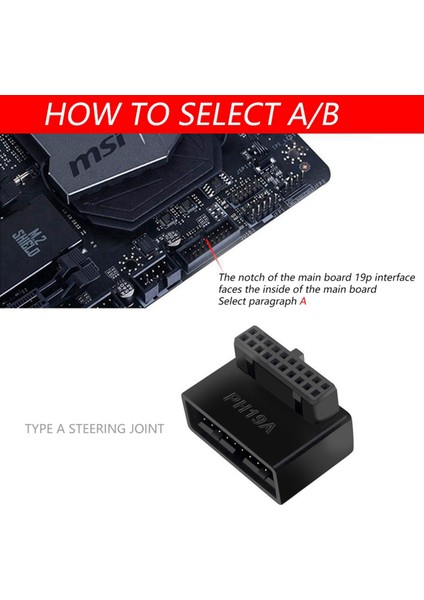 HOW TO SELECT A/B

msi

M.2 SHIELD

The notch of the main board 19p interface faces the inside of the main board
Select paragraph A

TYPE A STEERING JOINT

PH19A