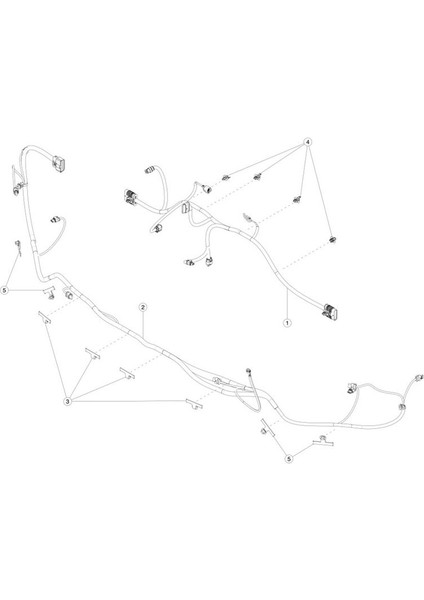 4
5
2
1
3
5