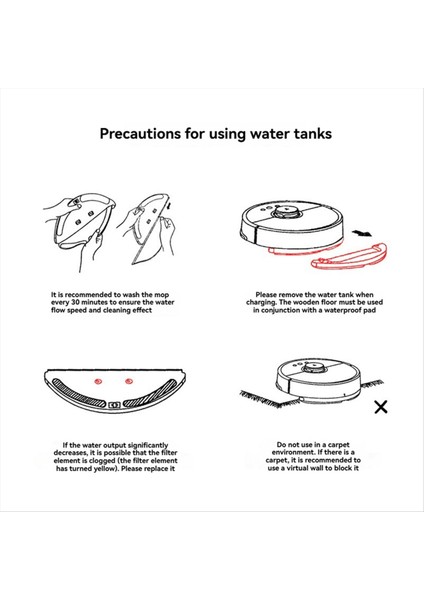 Precautions for using water tanks

It is recommended to wash the mop every 30 minutes to ensure the water flow speed and cleaning effect

Please remove the water tank when charging. The wooden floor must be used in conjunction with a waterproof pad

If the water output significantly decreases, it is possible that the filter element is clogged (the filter element has turned yellow). Please replace it

Do not use in a carpet environment. If there is a carpet, it is recommended to use a virtual wall to block it