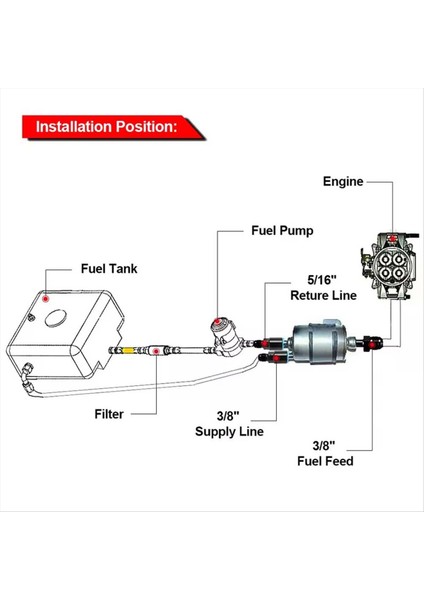 Installation Position:

Engine

Fuel Pump

Fuel Tank

5/16"
Reture Line

Filter

3/8"
Supply Line

3/8"
Fuel Feed