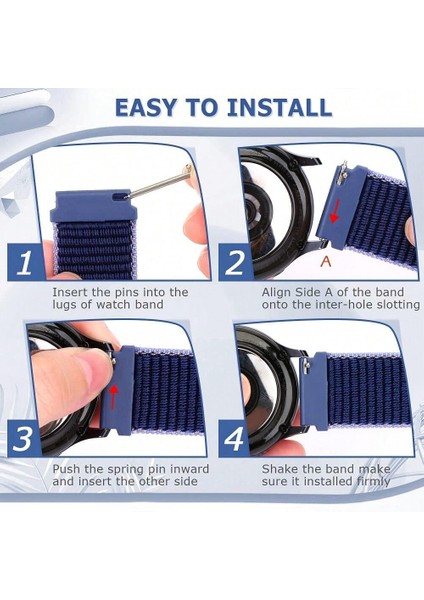 EASY TO INSTALL

1

Insert the pins into the lugs of watch band

2

A

Align Side A of the band onto the inter-hole slotting

3

Push the spring pin inward and insert the other side

4

Shake the band make sure it installed firmly