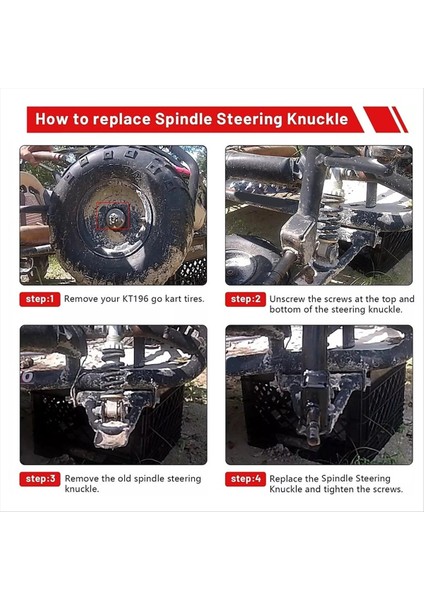 How to replace Spindle Steering Knuckle

step:1 Remove your KT196 go kart tires.

step:2 Unscrew the screws at the top and bottom of the steering knuckle.

step:3 Remove the old spindle steering knuckle.

step:4 Replace the Spindle Steering Knuckle and tighten the screws.