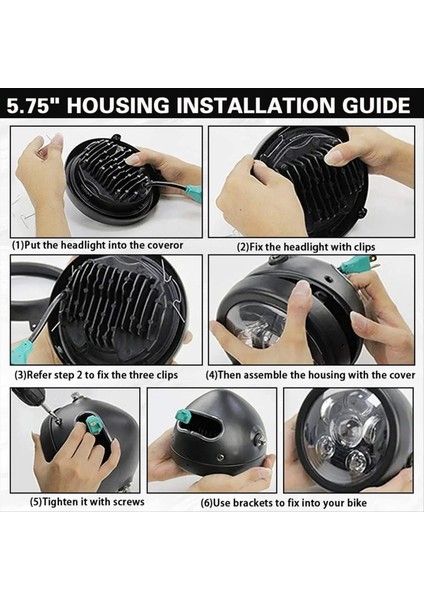 5.75" HOUSING INSTALLATION GUIDE

(1)Put the headlight into the coveror

(2)Fix the headlight with clips

(3)Refer step 2 to fix the three clips

(4)Then assemble the housing with the cover

(5)Tighten it with screws

(6)Use brackets to fix into your bike