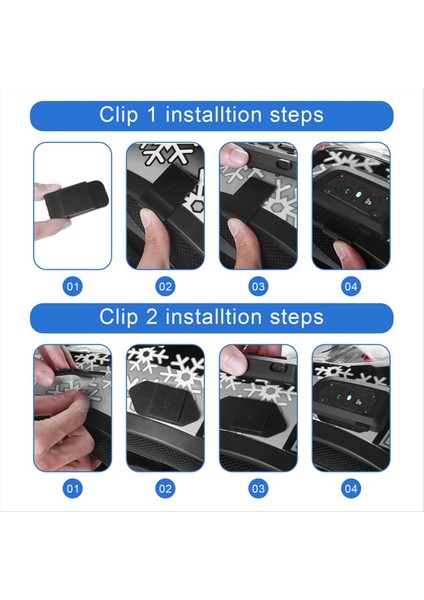 Clip 1 installtion steps

01 02 03 04

Clip 2 installtion steps

01 02 03 04