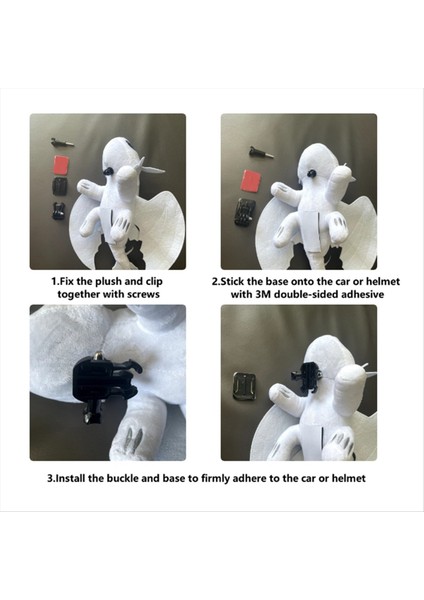 1.Fix the plush and clip together with screws

2.Stick the base onto the car or helmet with 3M double-sided adhesive

3.Install the buckle and base to firmly adhere to the car or helmet