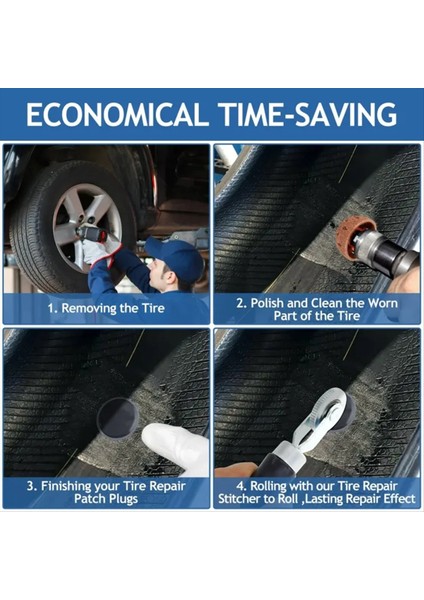 ECONOMICAL TIME-SAVING

1. Removing the Tire

2. Polish and Clean the Worn Part of the Tire

3. Finishing your Tire Repair Patch Plugs

4. Rolling with our Tire Repair Stitcher to Roll ,Lasting Repair Effect