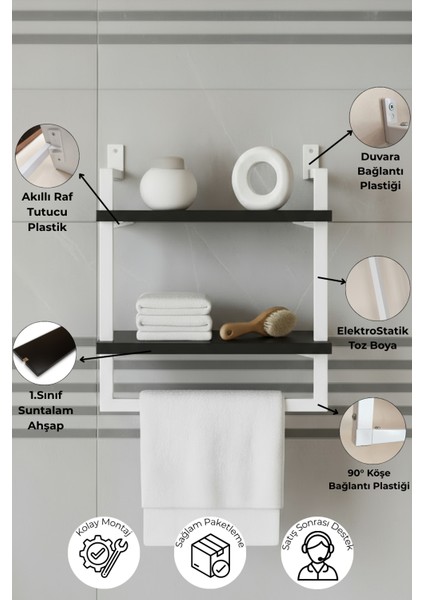 Akıllı Raf Tutucu Plastik

Duvara Bağlantı Plastiği

ElektroStatik Toz Boya

1.Sınıf Suntalam Ahşap

90° Köşe Bağlantı Plastiği

Kolay Montaj

Sağlam Paketleme

Satış Sonrası Destek