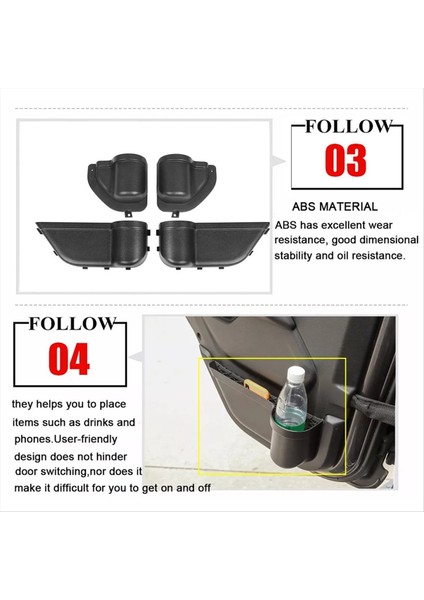 FOLLOW
03

ABS MATERIAL

ABS has excellent wear resistance, good dimensional stability and oil resistance.

FOLLOW
04

they helps you to place items such as drinks and phones.User-friendly design does not hinder door switching,nor does it make it difficult for you to get on and off