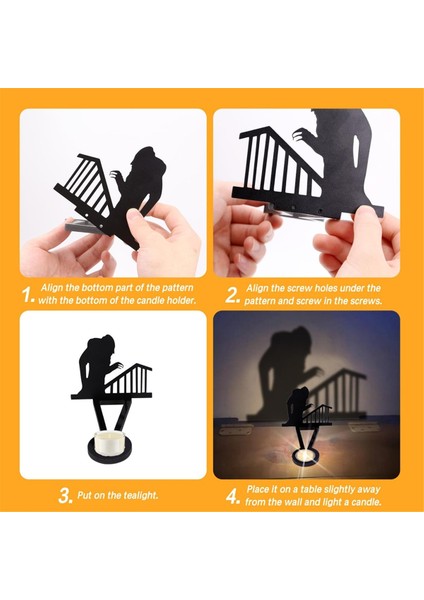 1. Align the bottom part of the pattern with the bottom of the candle holder.

2. Align the screw holes under the pattern and screw in the screws.

3. Put on the tealight.

4. Place it on a table slightly away from the wall and light a candle.