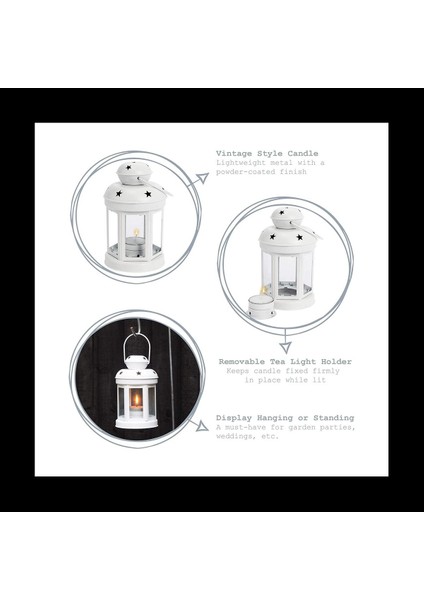 Vintage Style Candle
Lightweight metal with a powder-coated finish

Removable Tea Light Holder
Keeps candle fixed firmly in place while lit

Display Hanging or Standing
A must-have for garden parties, weddings, etc.