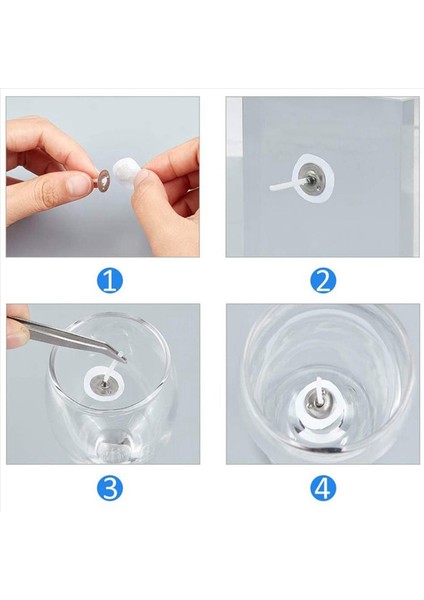 1

2

3

4