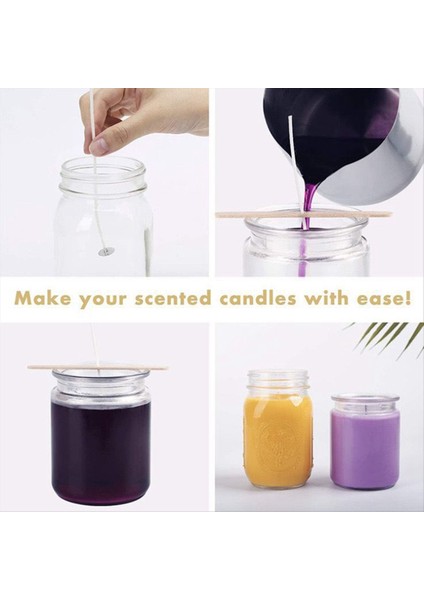 Make your scented candles with ease!