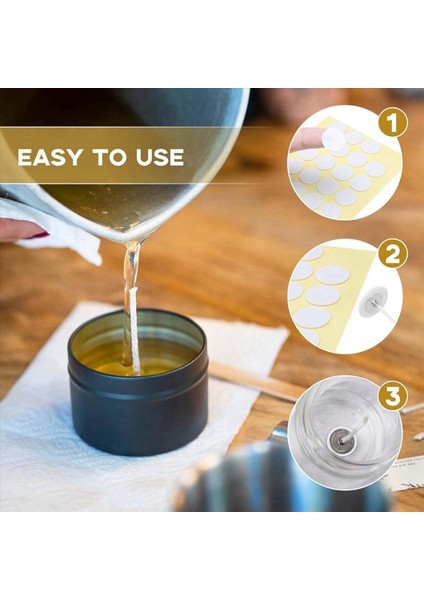 EASY TO USE

1

2

3