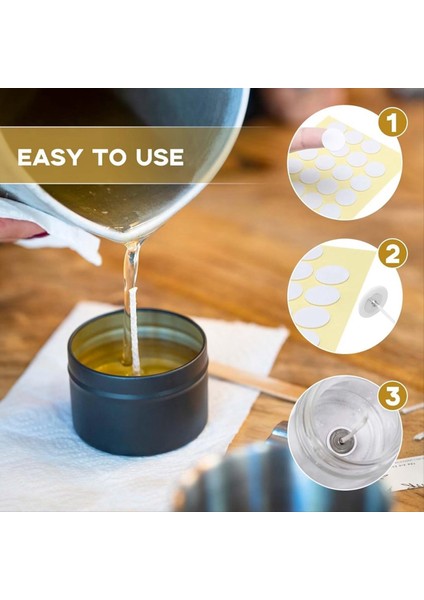 EASY TO USE

1

2

3