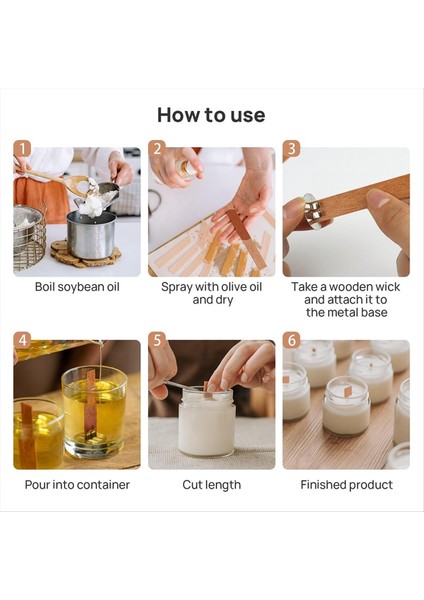 How to use

1

Boil soybean oil

2

Spray with olive oil and dry

3

Take a wooden wick and attach it to the metal base

4

Pour into container

5

Cut length

6

Finished product