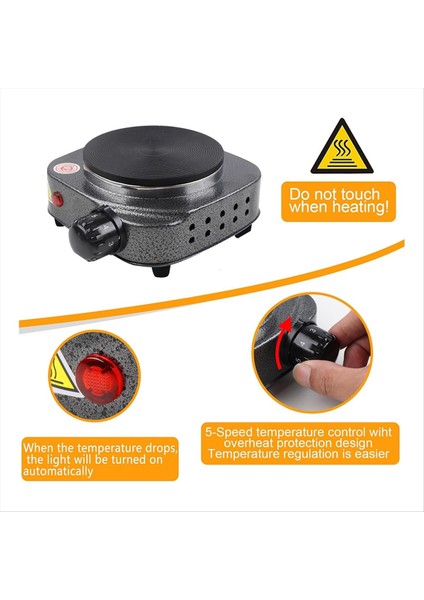 Do not touch when heating!

When the temperature drops, the light will be turned on automatically

5-Speed temperature control wiht overheat protection design Temperature regulation is easier