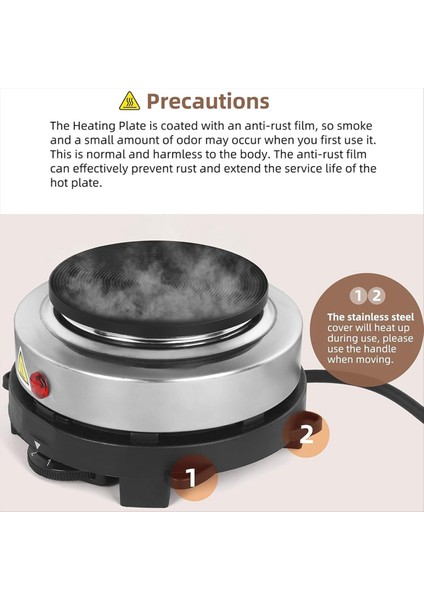 Precautions

The Heating Plate is coated with an anti-rust film, so smoke and a small amount of odor may occur when you first use it. This is normal and harmless to the body. The anti-rust film can effectively prevent rust and extend the service life of the hot plate.

1 2

The stainless steel cover will heat up during use, please use the handle when moving.

2

1