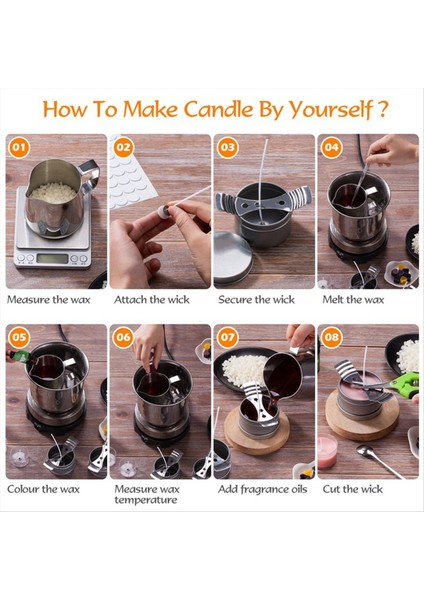 How To Make Candle By Yourself ?

01
Measure the wax

02
Attach the wick

03
Secure the wick

04
Melt the wax

05
Colour the wax

06
Measure wax temperature

07
Add fragrance oils

08
Cut the wick