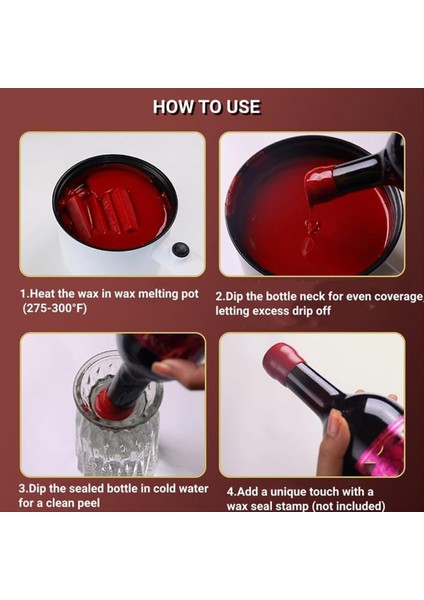 HOW TO USE

1.Heat the wax in wax melting pot (275-300°F)

2.Dip the bottle neck for even coverage, letting excess drip off

3.Dip the sealed bottle in cold water for a clean peel

4.Add a unique touch with a wax seal stamp (not included)