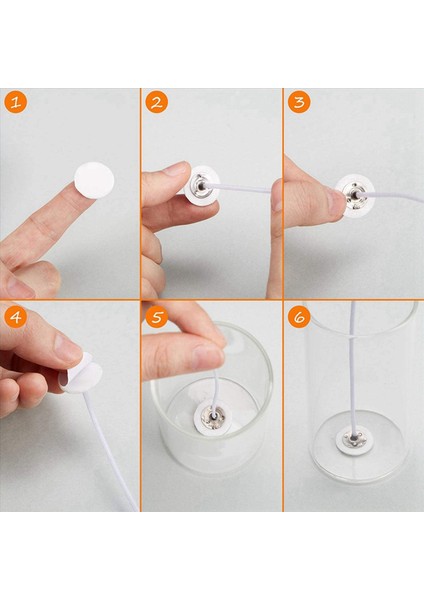 1
2
3
4
5
6