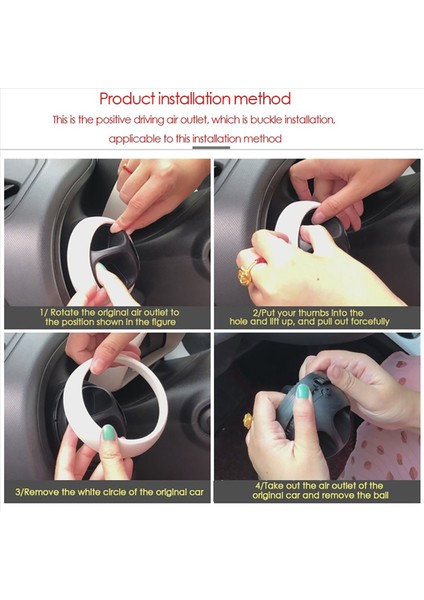 Product installation method

This is the positive driving air outlet, which is buckle installation, applicable to this installation method

1/ Rotate the original air outlet to the position shown in the figure

2/Put your thumbs into the hole and lift up, and pull out forcefully

3/Remove the white circle of the original car

4/Take out the air outlet of the original car and remove the ball