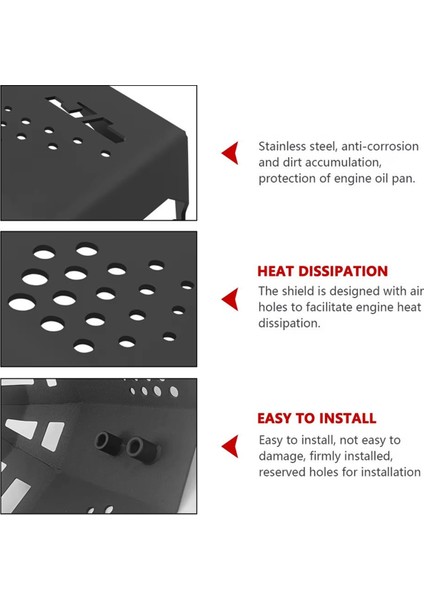 Stainless steel, anti-corrosion and dirt accumulation, protection of engine oil pan.

HEAT DISSIPATION

The shield is designed with air holes to facilitate engine heat dissipation.

EASY TO INSTALL

Easy to install, not easy to damage, firmly installed, reserved holes for installation