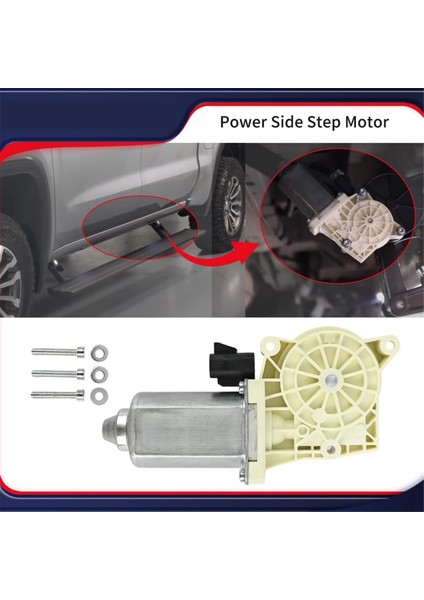 Power Side Step Motor