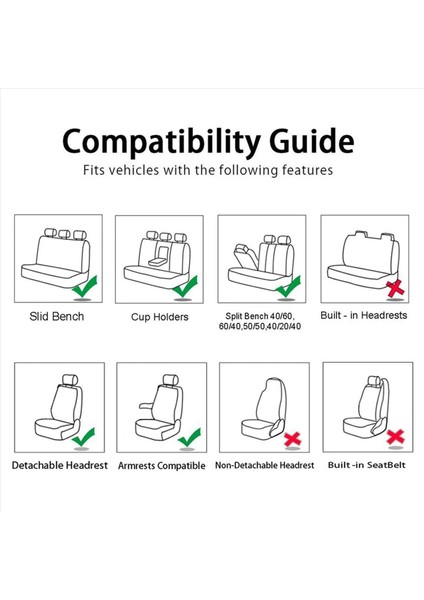 Compatibility Guide

Fits vehicles with the following features

Slid Bench

Cup Holders

Split Bench 40/60, 60/40,50/50,40/20/40

Built - in Headrests

Detachable Headrest

Armrests Compatible

Non-Detachable Headrest

Built -in SeatBelt