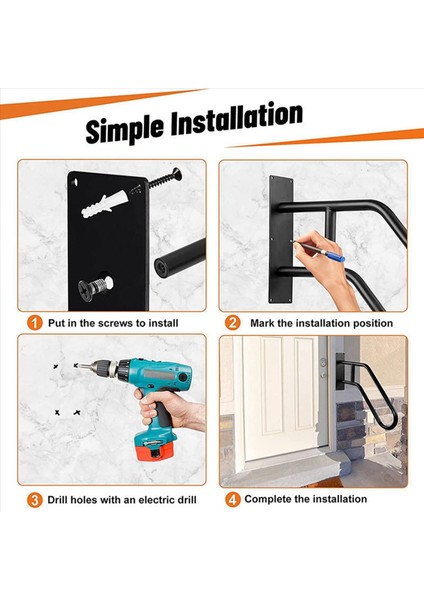 Simple Installation

1 Put in the screws to install

2 Mark the installation position

3 Drill holes with an electric drill

4 Complete the installation