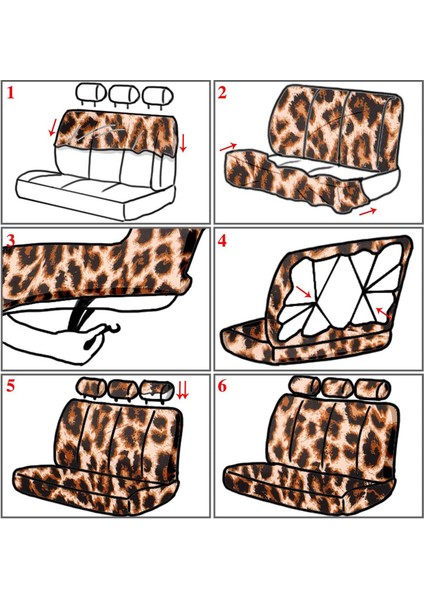 1

2

3

4

5

6