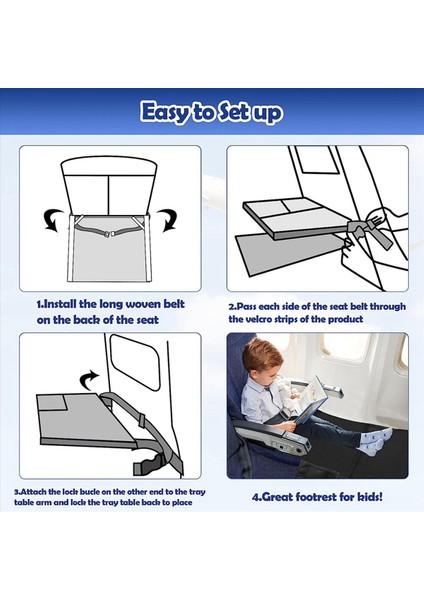 Easy to Set up

1.Install the long woven belt on the back of the seat

2.Pass each side of the seat belt through the velcro strips of the product

3.Attach the lock bucle on the other end to the tray table arm and lock the tray table back to place

4.Great footrest for kids!