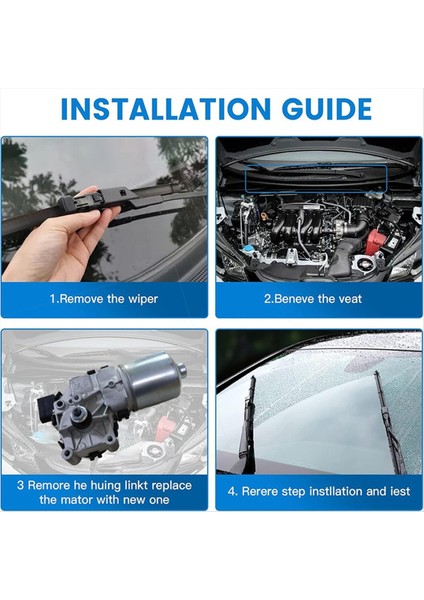 INSTALLATION GUIDE

1.Remove the wiper

2.Beneve the veat

3 Remore he huing linkt replace the mator with new one

4. Rerere step instllation and iest