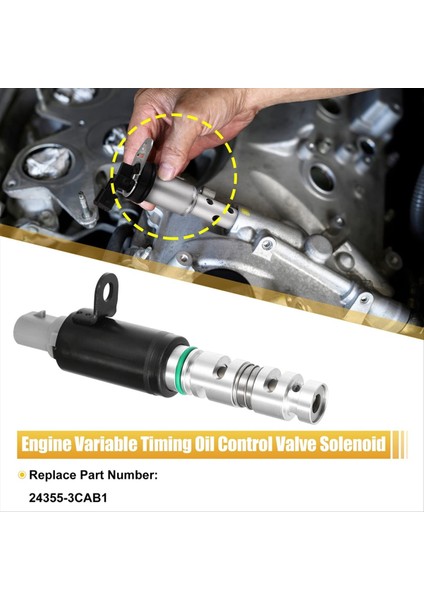 Engine Variable Timing Oil Control Valve Solenoid

Replace Part Number:
24355-3CAB1