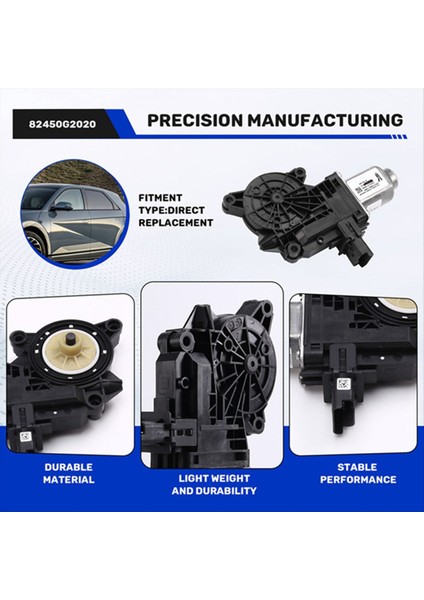 82450G2020

PRECISION MANUFACTURING

FITMENT TYPE:DIRECT REPLACEMENT

DURABLE MATERIAL

LIGHT WEIGHT AND DURABILITY

STABLE PERFORMANCE