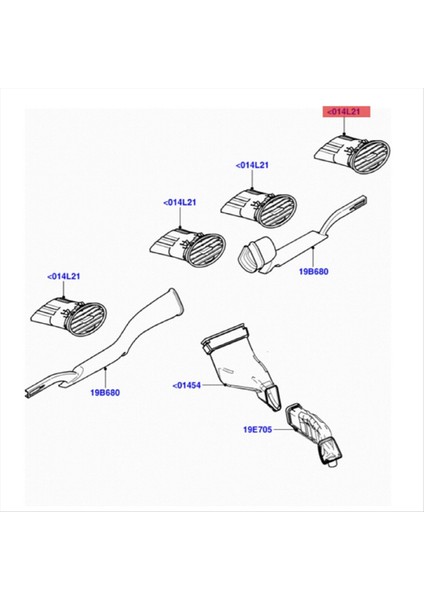 <014L21

<014L21

<014L21

19B680

<014L21

19B680

<01454

19E705