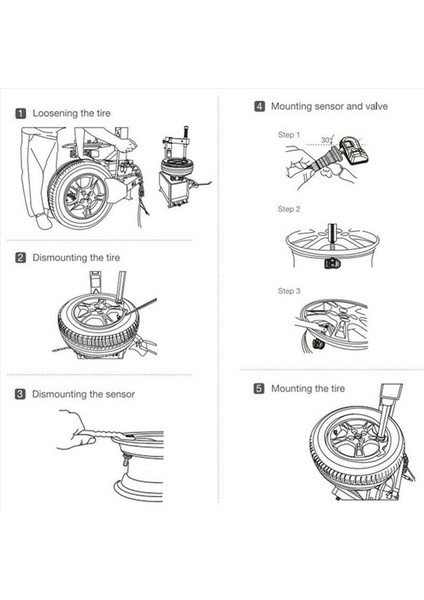 1 Loosening the tire

2 Dismounting the tire

3 Dismounting the sensor

4 Mounting sensor and valve

Step 1

30°

Step 2

Step 3

5 Mounting the tire