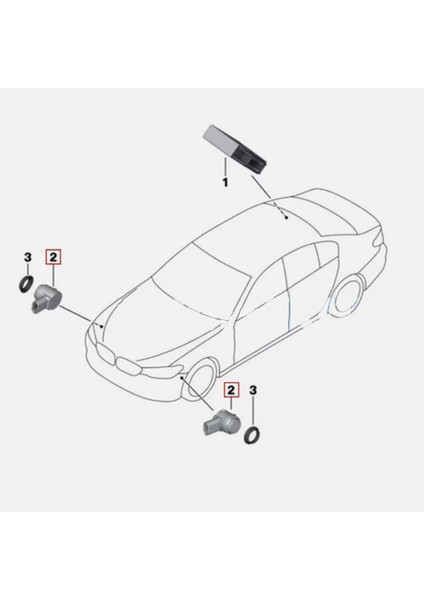 1

3
2

2
3