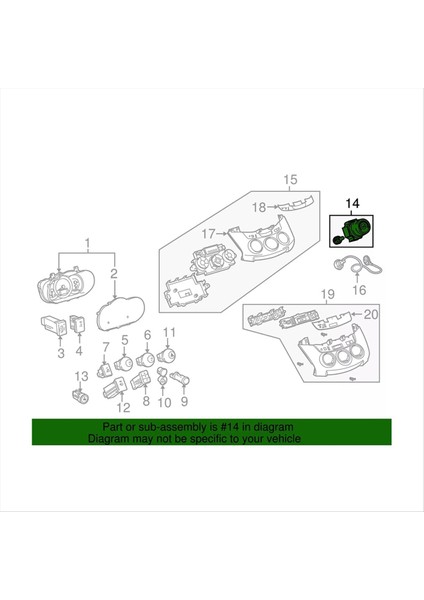 15
18
14
17
1
2
16
19
20
3
4
7
5
6
11
13
12
8
10
9

Part or sub-assembly is #14 in diagram
Diagram may not be specific to your vehicle