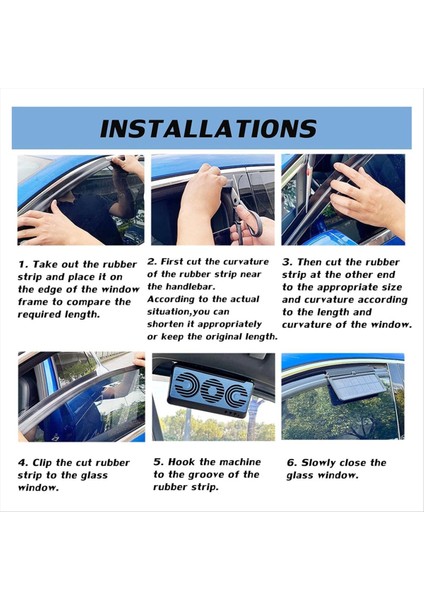 INSTALLATIONS

1. Take out the rubber strip and place it on the edge of the window frame to compare the required length.

2. First cut the curvature of the rubber strip near the handlebar. According to the actual situation,you can shorten it appropriately or keep the original length.

3. Then cut the rubber strip at the other end to the appropriate size and curvature according to the length and curvature of the window.

4. Clip the cut rubber strip to the glass window.

5. Hook the machine to the groove of the rubber strip.

6. Slowly close the glass window.