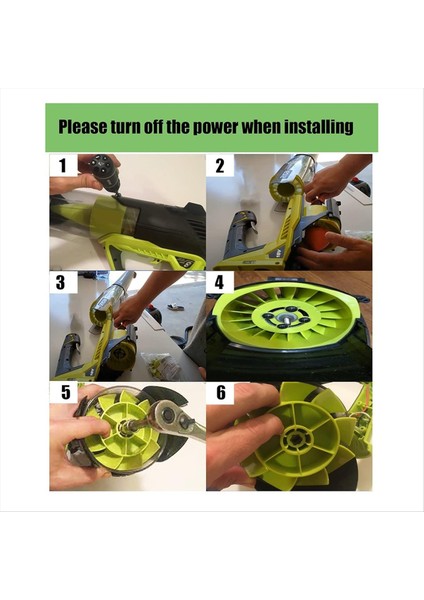 Please turn off the power when installing

1

2

3

4

5

6