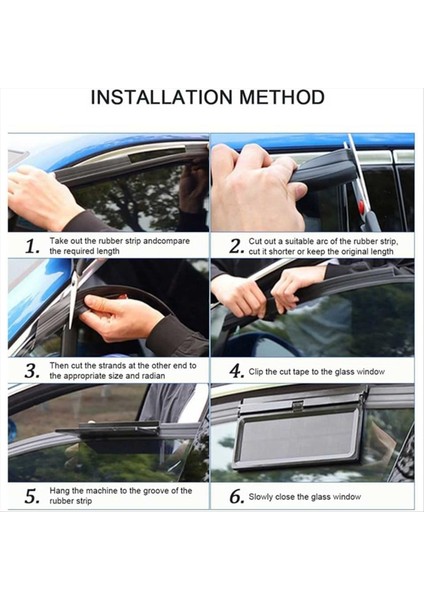 INSTALLATION METHOD

1. Take out the rubber strip andcompare the required length

2. Cut out a suitable arc of the rubber strip, cut it shorter or keep the original length

3. Then cut the strands at the other end to the appropriate size and radian

4. Clip the cut tape to the glass window

5. Hang the machine to the groove of the rubber strip

6. Slowly close the glass window