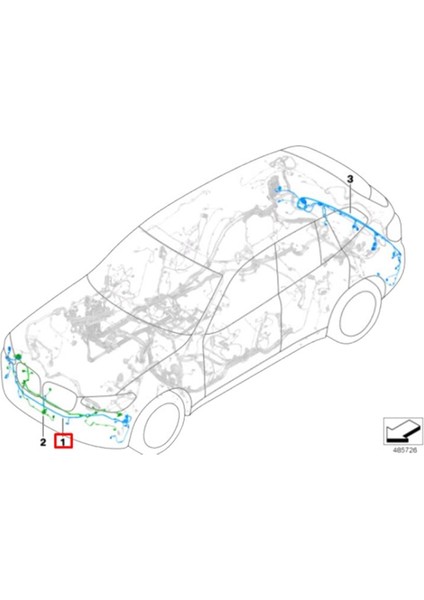 3

2

1

485726