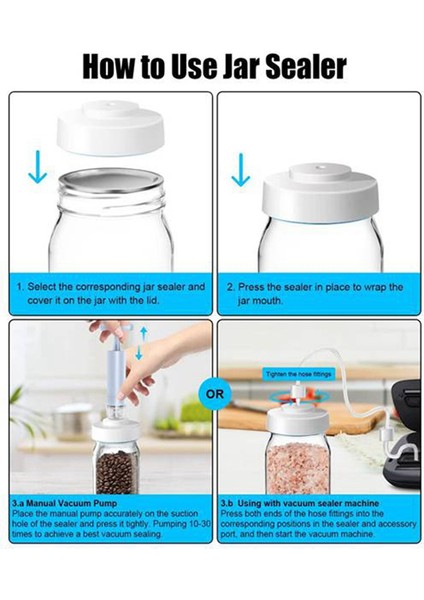 How to Use Jar Sealer

1. Select the corresponding jar sealer and cover it on the jar with the lid.

2. Press the sealer in place to wrap the jar mouth.

OR

Tighten the hose fittings

3.a Manual Vacuum Pump
Place the manual pump accurately on the suction hole of the sealer and press it tightly. Pumping 10-30 times to achieve a best vacuum sealing.

3.b Using with vacuum sealer machine
Press both ends of the hose fittings into the corresponding positions in the sealer and accessory port, and then start the vacuum machine.