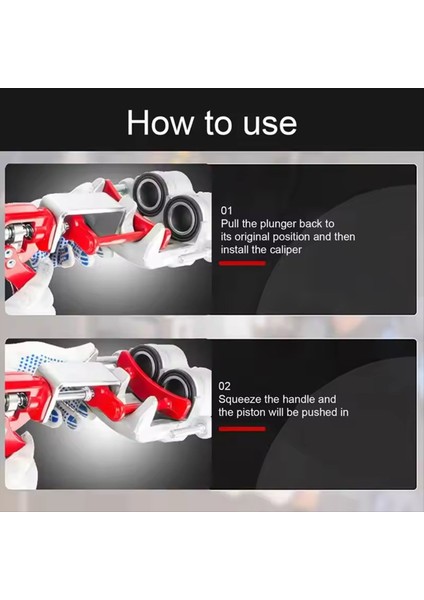 How to use

01
Pull the plunger back to its original position and then install the caliper

02
Squeeze the handle and the piston will be pushed in