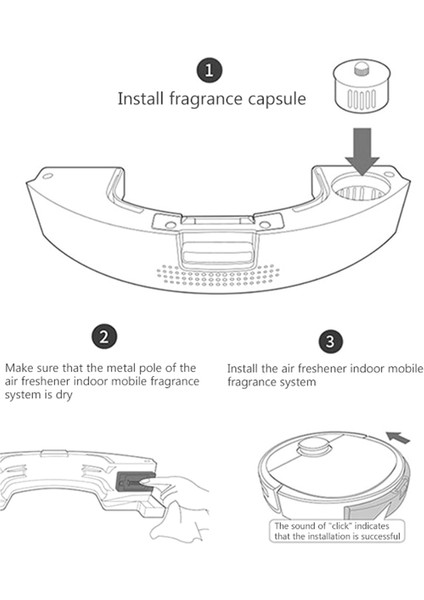 1

Install fragrance capsule

2

Make sure that the metal pole of the air freshener indoor mobile fragrance system is dry

3

Install the air freshener indoor mobile fragrance system

The sound of "click" indicates that the installation is successful