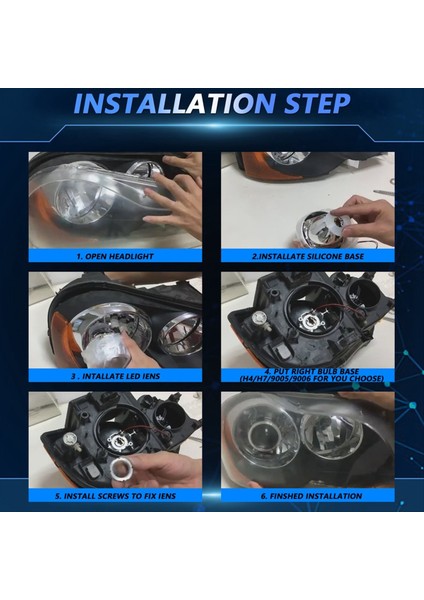 INSTALLATION STEP

1. OPEN HEADLIGHT

2.INSTALLATE SILICONE BASE

3 . INTALLATE LED IENS

4. PUT RIGHT BULB BASE (H4/H7/9005/9006 FOR YOU CHOOSE)

5. INSTALL SCREWS TO FIX IENS

6. FINSHED INSTALLATION