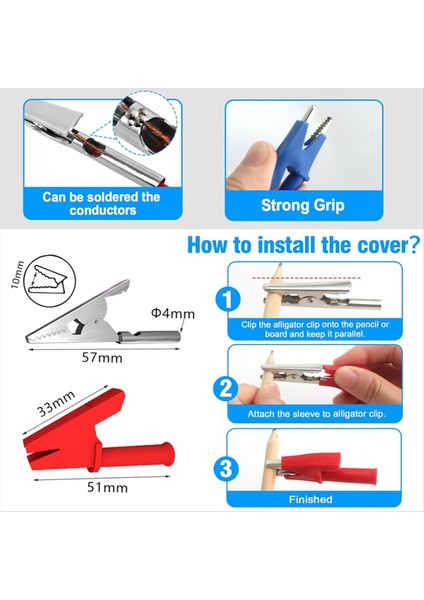 Can be soldered the conductors

Strong Grip

How to install the cover?

10mm

Φ4mm

57mm

33mm

51mm

1

Clip the alligator clip onto the pencil or board and keep it parallel.

2

Attach the sleeve to alligator clip.

3

Finished