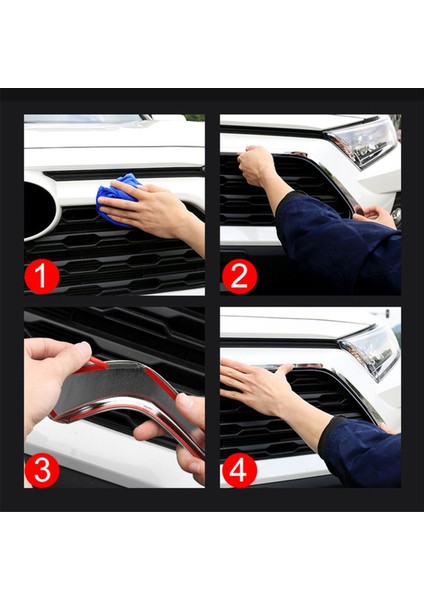 1
2
3
4