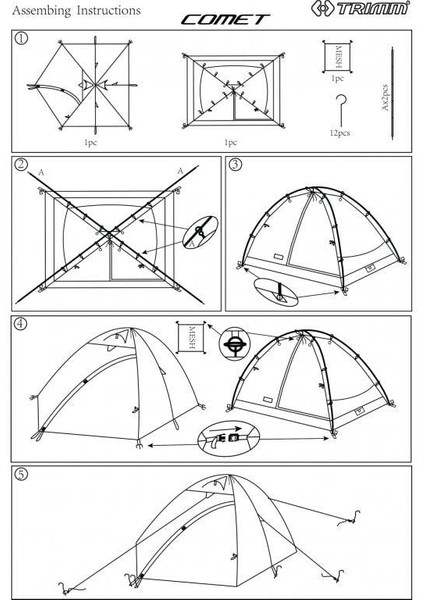 Assembing Instructions

COMET

TRIMM

①

1pc

1pc

MESH

1pc

12pcs

Ax2pcs

②

A

A

A

③

④

MESH

⑤