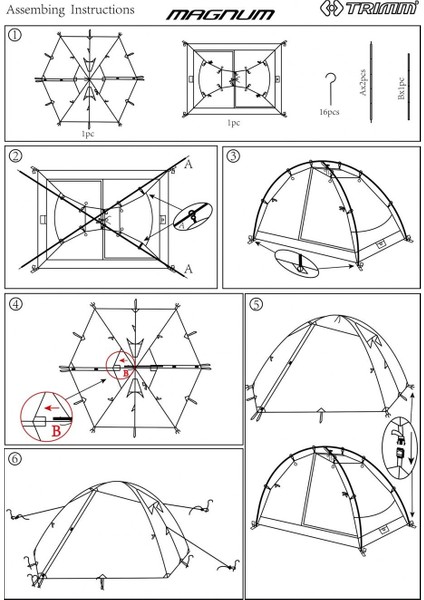 Assembing Instructions

MAGNUM

TRIMM

①

1pc

1pc

16pcs

Ax2pcs

Bx1pc

②

A

A

A

③

④

B

B

⑤

⑥